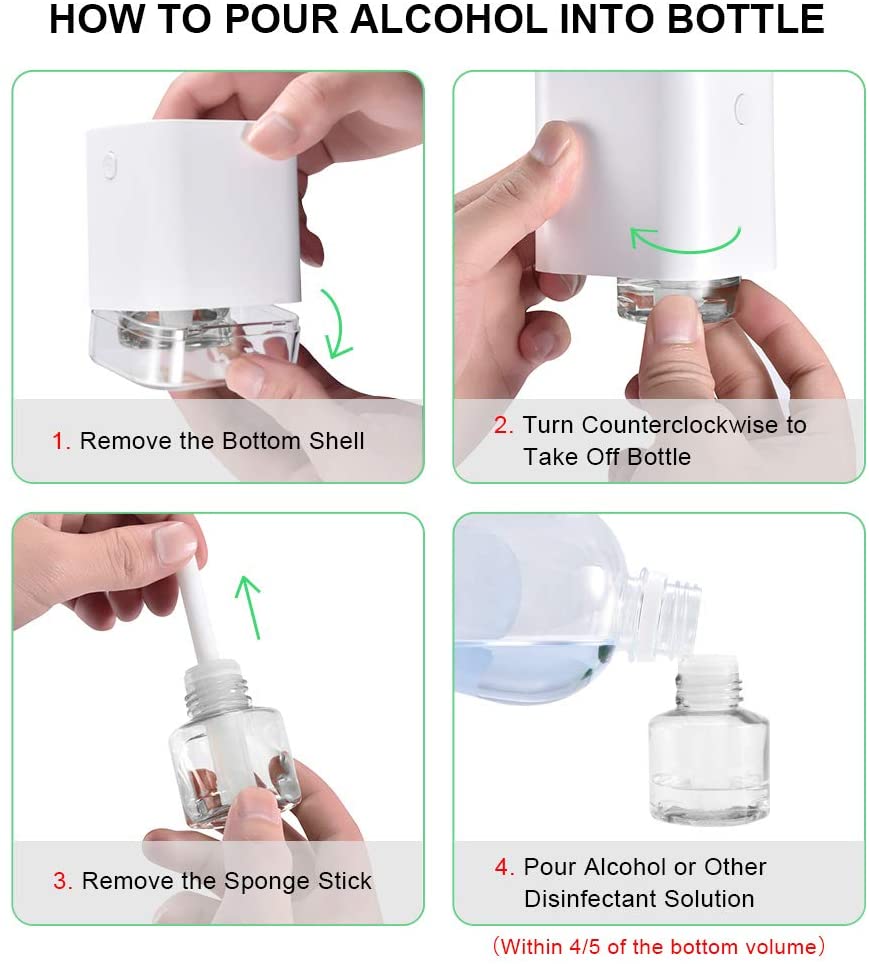 HOW TO POUR ALCOHOL INTO BOTTLE

1. Remove the Bottom Shell

2. Turn Counterclockwise to Take Off Bottle

3. Remove the Sponge Stick

4. Pour Alcohol or Other Disinfectant Solution

(Within 4/5 of the bottom volume)